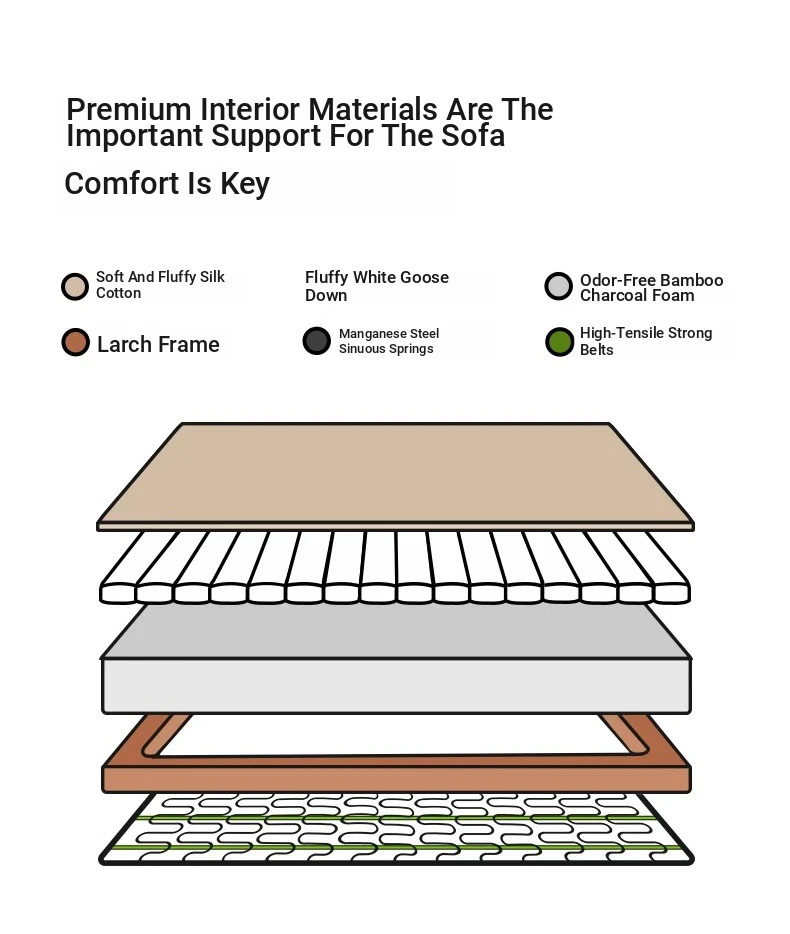 Premium Interior Materials Are The Important Support For The Sofa

Comfort Is Key

Soft And Fluffy Silk Cotton

Fluffy White Goose Down

Odor-Free Bamboo Charcoal Foam

Larch Frame

Manganese Steel Sinuous Springs

High-Tensile Strong Belts