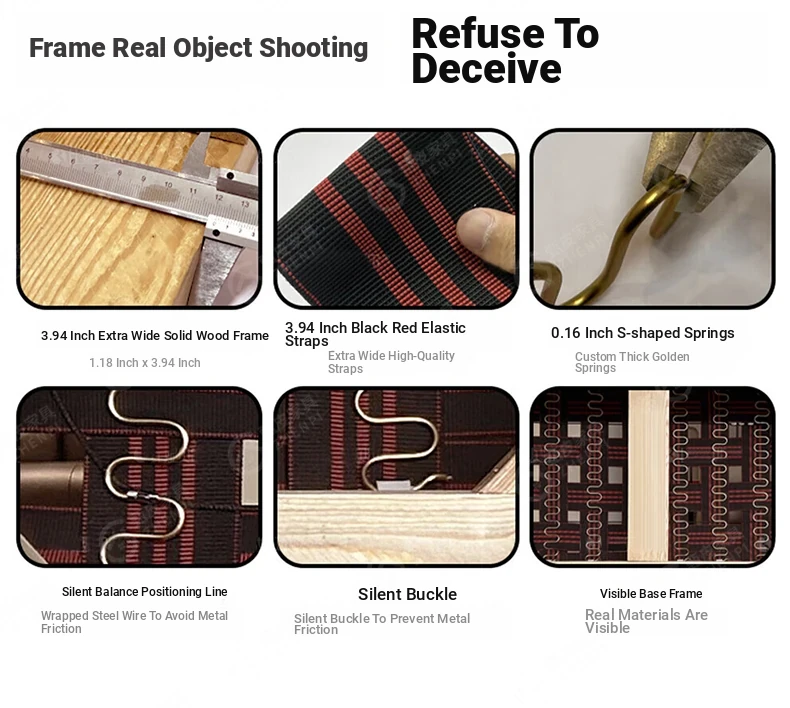 Frame Real Object Shooting

Refuse To Deceive

3.94 Inch Extra Wide Solid Wood Frame

1.18 Inch x 3.94 Inch

3.94 Inch Black Red Elastic Straps

Extra Wide High-Quality Straps

0.16 Inch S-shaped Springs

Custom Thick Golden Springs

Silent Balance Positioning Line

Wrapped Steel Wire To Avoid Metal Friction

Silent Buckle

Silent Buckle To Prevent Metal Friction

Visible Base Frame

Real Materials Are Visible