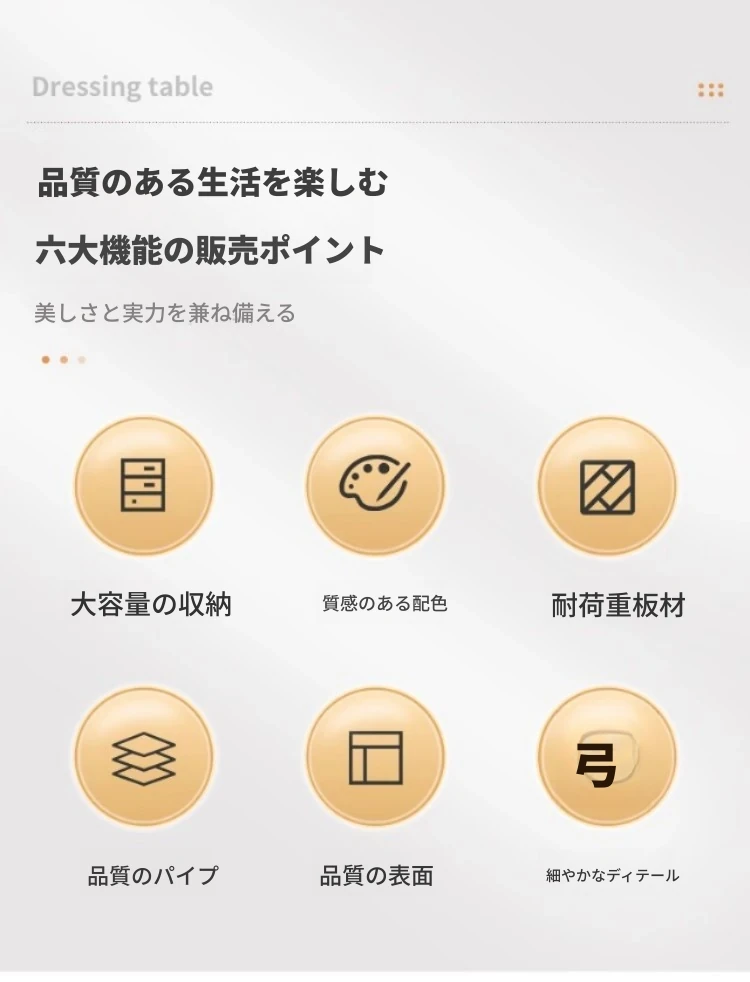 Dressing table

品質のある生活を楽しむ

六大機能の販売ポイント

美しさと実力を兼ね備える

大容量の収納

質感のある配色

耐荷重板材

品質のパイプ

品質の表面

弓

細やかなディテール