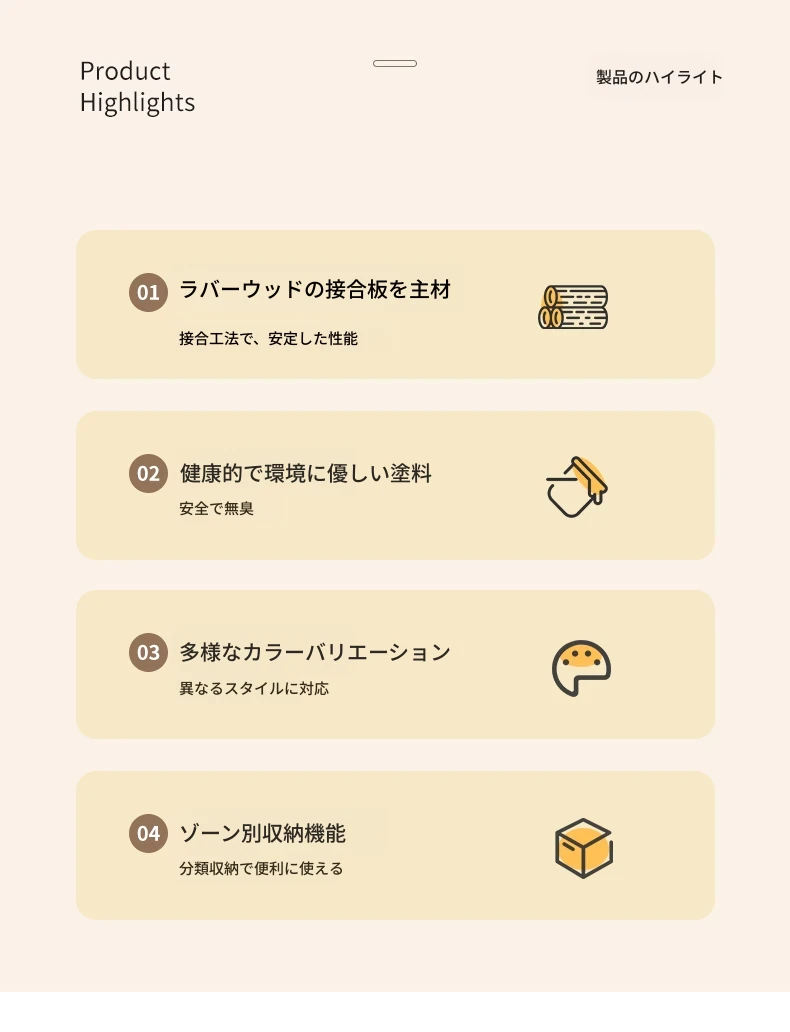 Product
Highlights

製品のハイライト

01 ラバーウッドの接合板を主材

接合工法で、安定した性能

02 健康的で環境に優しい塗料

安全で無臭

03 多様なカラーバリエーション

異なるスタイルに対応

04 ゾーン別収納機能

分類収納で便利に使える