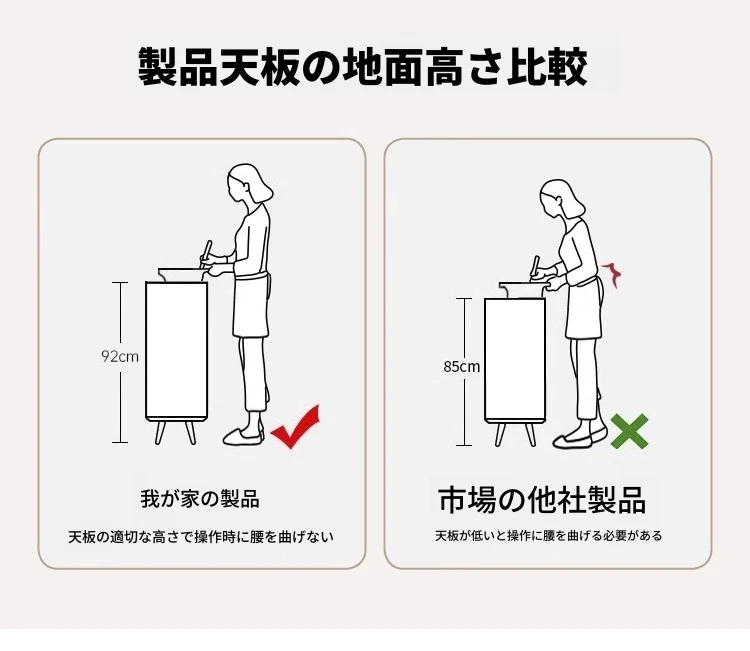 製品天板の地面高さ比較

92cm

我が家の製品

天板の適切な高さで操作時に腰を曲げない

85cm

市場の他社製品

天板が低いと操作に腰を曲げる必要がある