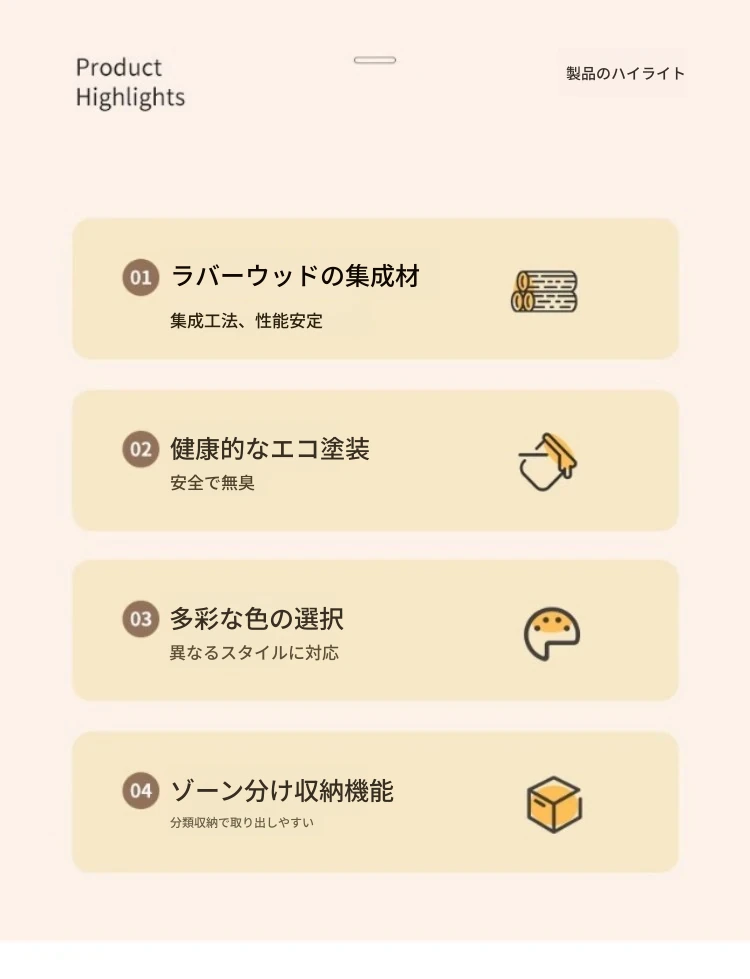 Product
Highlights

製品のハイライト

01 ラバーウッドの集成材
集成工法、性能安定

02 健康的なエコ塗装
安全で無臭

03 多彩な色の選択
異なるスタイルに対応

04 ゾーン分け収納機能
分類収納で取り出しやすい